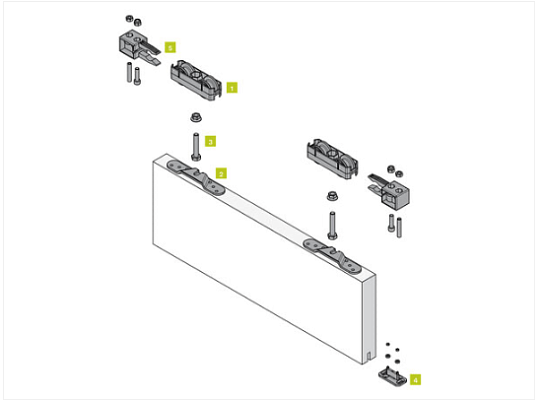 5
1
3
2
4